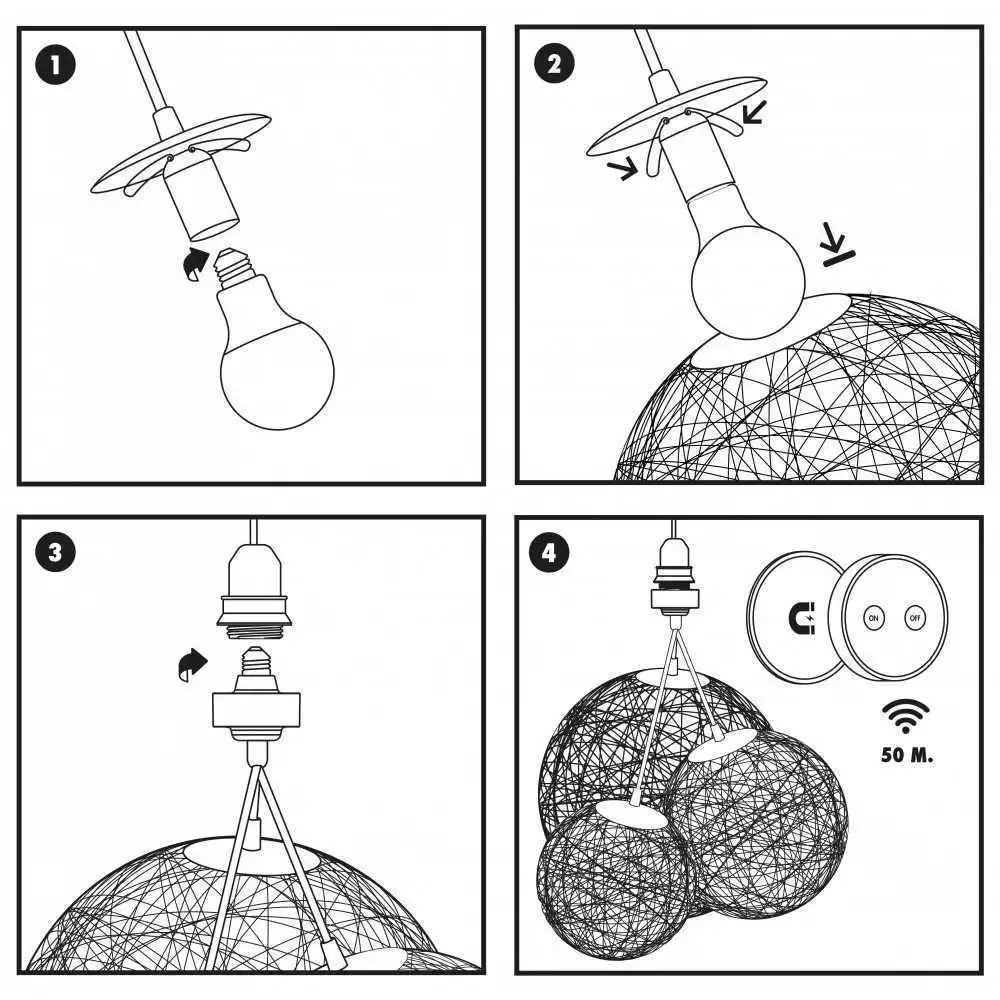 1

2

3

4

ON OFF

50 M.